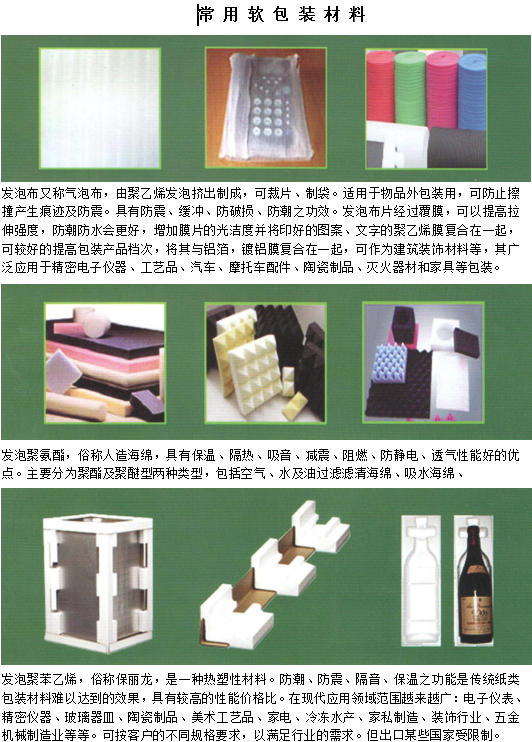 常用软包装材料

发泡布又称气泡布，由聚乙烯发泡挤出制成，可裁片、制袋。适用于物品外包装用，可防止擦撞产生痕迹及防震。具有防震、缓冲、防破损、防潮之功效。发泡布片经过覆膜，可以提高拉伸强度，防潮防水会更好，增加膜片的光洁度并将印好的图案、文字的聚乙烯膜复合在一起，可较好的提高包装产品档次，将其与铝箔，镀铝膜复合在一起，可作为建筑装饰材料等，其广泛应用于精密电子仪器、工艺品、汽车、摩托车配件、陶瓷制品、灭火器材和家具等包装。

发泡聚氨酯，俗称人造海绵，具有保温、隔热、吸音、减震、阻燃、防静电、透气性能好的优点。主要分为聚酯及聚醚型两种类型，包括空气、水及油过滤滤清海绵、吸水海绵、

发泡聚苯乙烯，俗称保丽龙，是一种热塑性材料。防潮、防震、隔音、保温之功能是传统纸类包装材料难以达到的效果，具有较高的性能价格比。在现代应用领域范围越来越广：电子仪表、精密仪器、玻璃器皿、陶瓷制品、美术工艺品、家电、冷冻水产、家私制造、装饰行业、五金机械制造业等等。可按客户的不同规格要求，以满足行业的需求。但出口某些国家受限制。